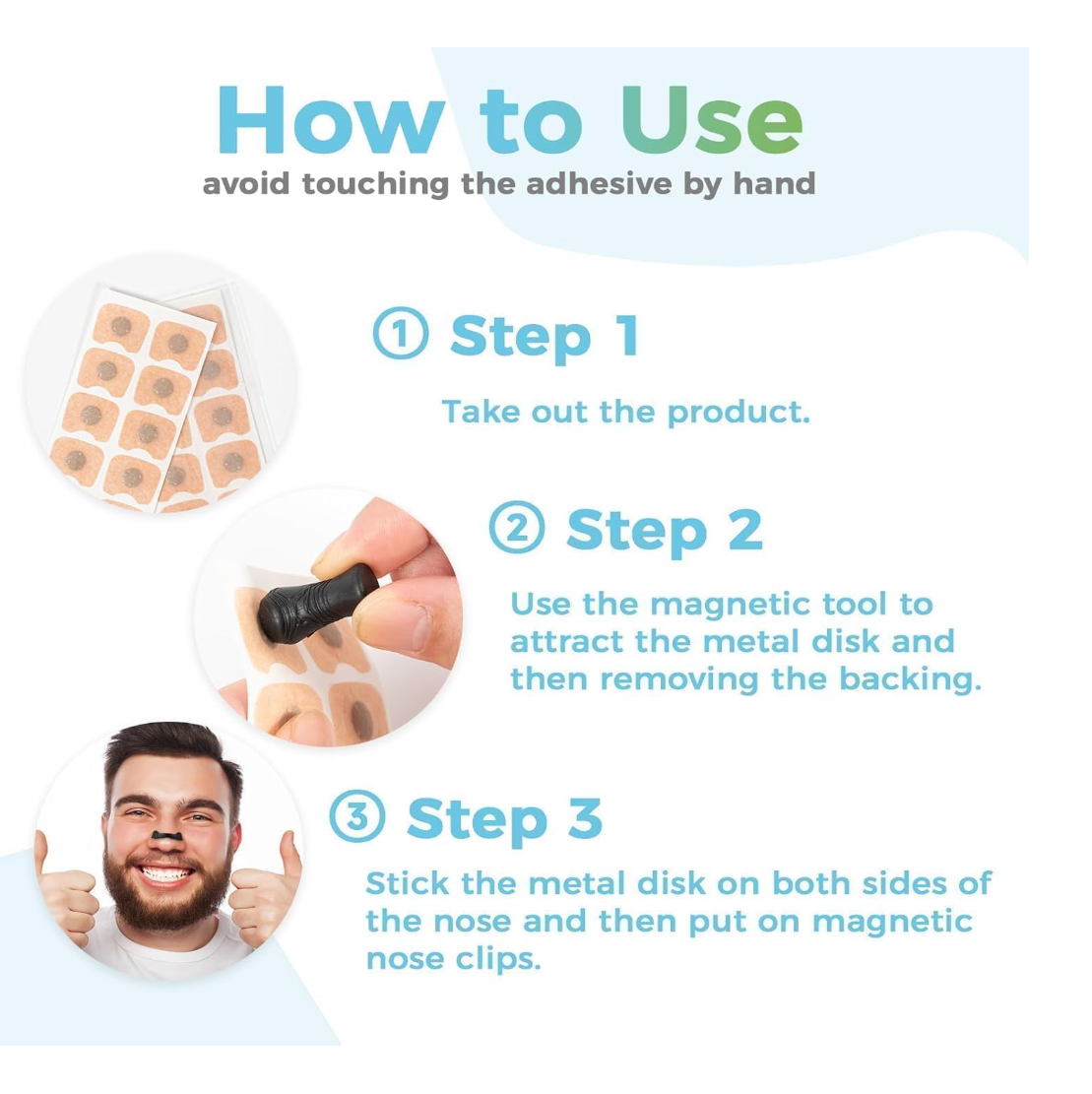 How to Use
avoid touching the adhesive by hand

① Step 1

Take out the product.

② Step 2

Use the magnetic tool to attract the metal disk and then removing the backing.

③ Step 3

Stick the metal disk on both sides of the nose and then put on magnetic nose clips.