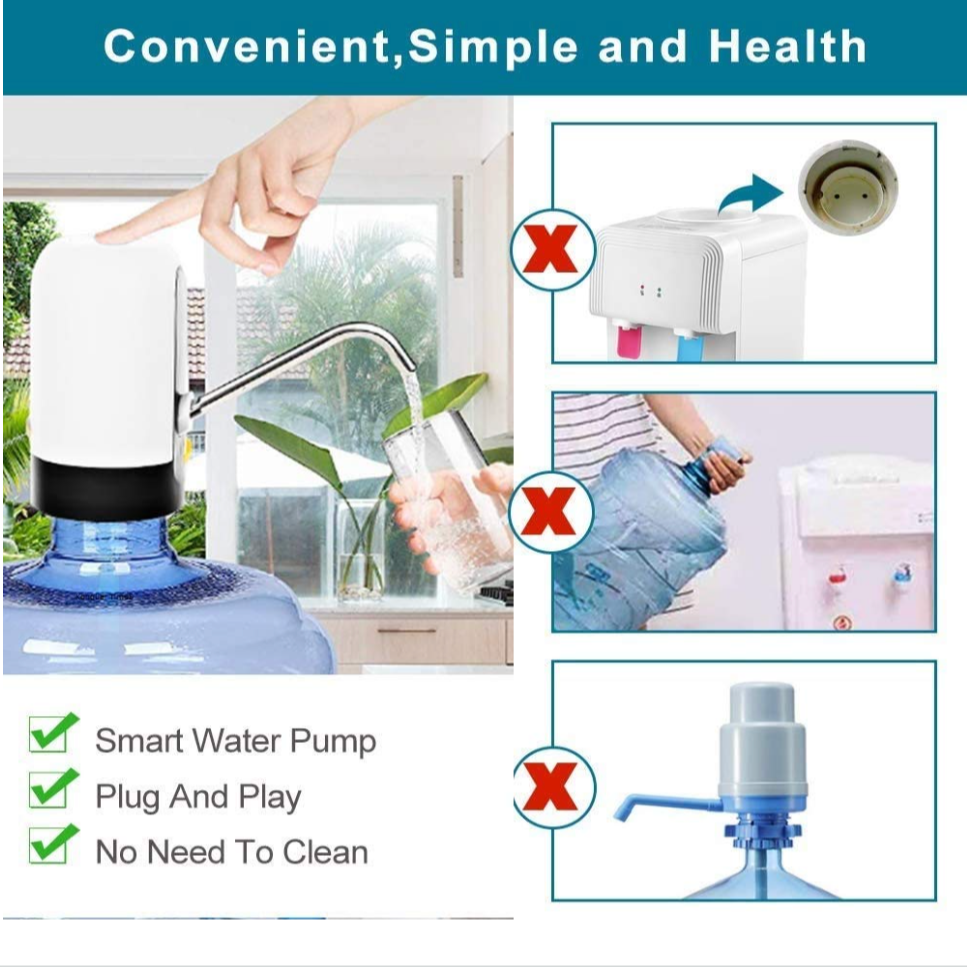 Convenient,Simple and Health

Smart Water Pump
Plug And Play
No Need To Clean